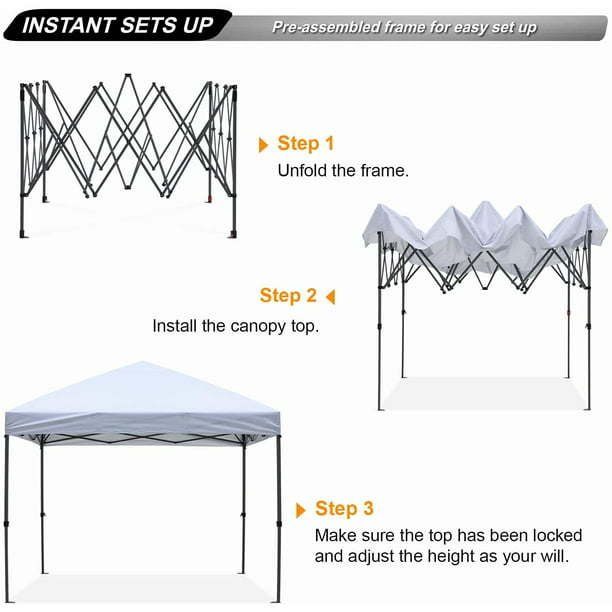 INSTANT SETS UP

Pre-assembled frame for easy set up

Step 1

Unfold the frame.

Step 2

Install the canopy top.

Step 3

Make sure the top has been locked and adjust the height as your will.