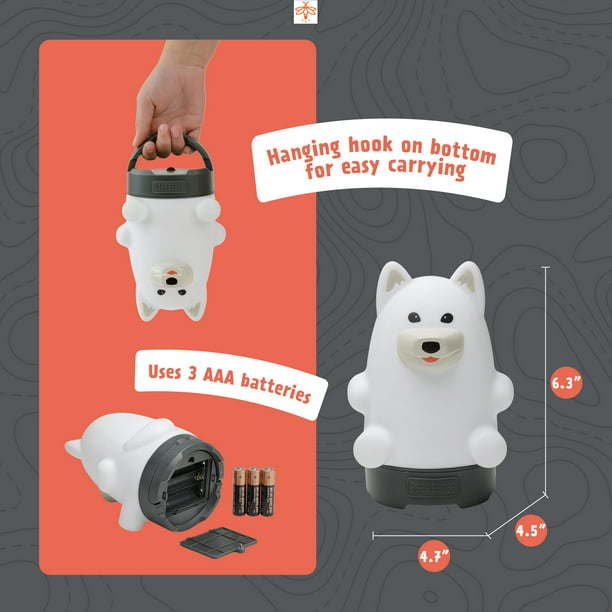 Hanging hook on bottom for easy carrying

Uses 3 AAA batteries

6.3"

4.5"

4.7"